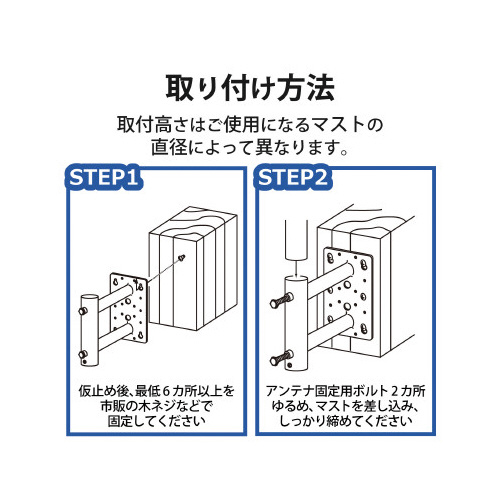 取り付け方法

取付高さはご使用になるマストの直径によって異なります。

STEP1

仮止め後、最低６カ所以上を市販の木ネジなどで固定してください

STEP2

アンテナ固定用ボルト２カ所ゆるめ、マストを差し込み、しっかり締めてください