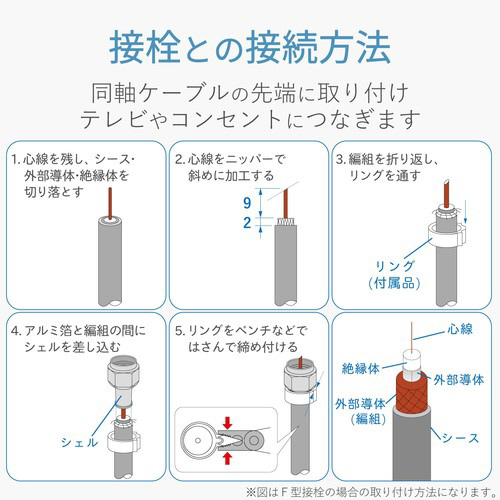 接栓との接続方法

同軸ケーブルの先端に取り付け
テレビやコンセントにつなぎます

1. 心線を残し、シース・外部導体・絶縁体を切り落とす

2. 心線をニッパーで斜めに加工する

9

2

3. 編組を折り返し、リングを通す

リング
(付属品)

4. アルミ箔と編組の間にシェルを差し込む

シェル

5. リングをペンチなどではさんで締め付ける

心線

絶縁体

外部導体

外部導体
(編組)

シース

※図はＦ型接栓の場合の取り付け方法になります。