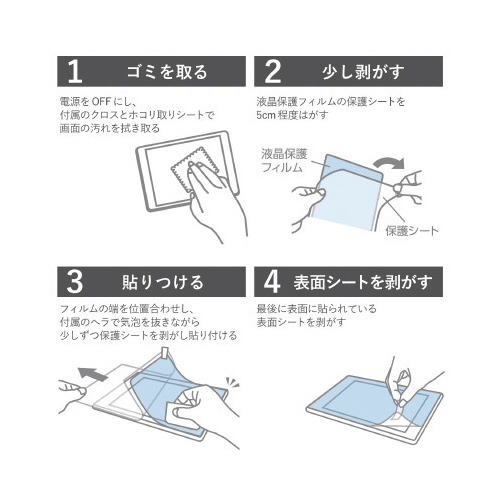 1 ゴミを取る

電源を OFF にし、
付属のクロスとホコリ取りシートで
画面の汚れを拭き取る

2 少し剥がす

液晶保護フィルムの保護シートを
5cm 程度はがす

液晶保護
フィルム

保護シート

3 貼りつける

フィルムの端を位置合わせし、
付属のヘラで気泡を抜きながら
少しずつ保護シートを剥がし貼り付ける

4 表面シートを剥がす

最後に表面に貼られている
表面シートを剥がす