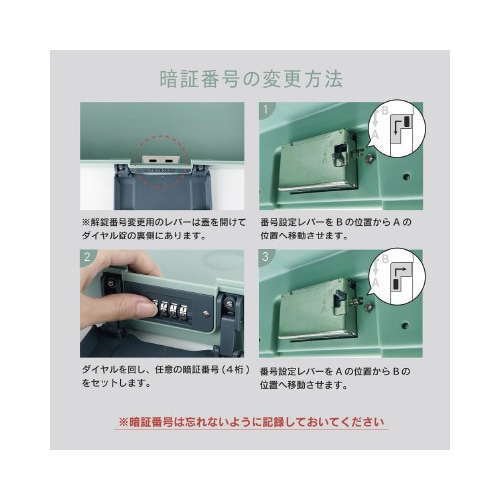 暗証番号の変更方法

※解錠番号変更用のレバーは蓋を開けてダイヤル錠の裏側にあります。

1

B

A

番号設定レバーを B の位置から A の位置へ移動させます。

2

ダイヤルを回し、任意の暗証番号（4桁）をセットします。

3

B

A

番号設定レバーを A の位置から B の位置へ移動させます。

※暗証番号は忘れないように記録しておいてください