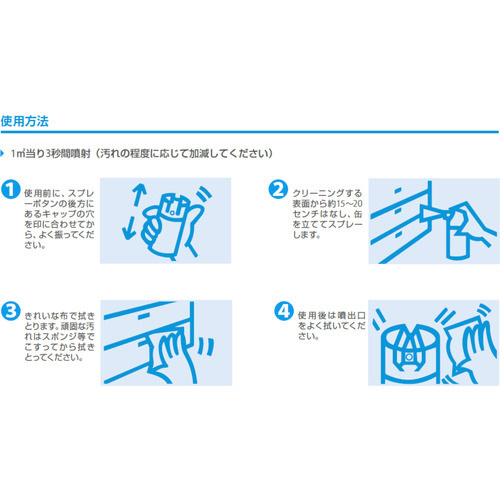 使用方法

1㎡当り3秒間噴射（汚れの程度に応じて加減してください）

1 使用前に、スプレーボタンの後方にあるキャップの穴を印に合わせてから、よく振ってください。

2 クリーニングする表面から約15～20センチはなし、缶を立ててスプレーします。

3 きれいな布で拭きとります。頑固な汚れはスポンジ等でこすってから拭きとってください。

4 使用後は噴出口をよく拭いてください。