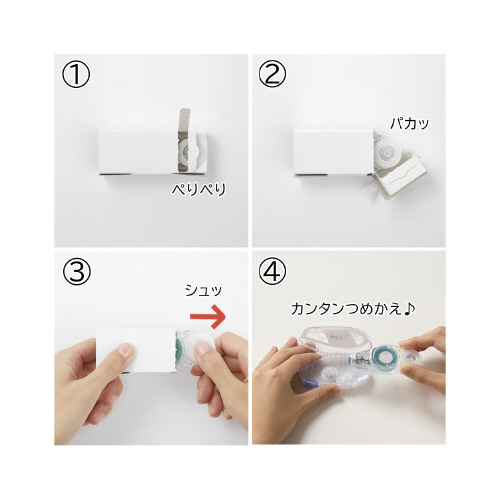 ①

ぺりぺり

②

パカッ

③

シュッ

④

カンタンつめかえ♪