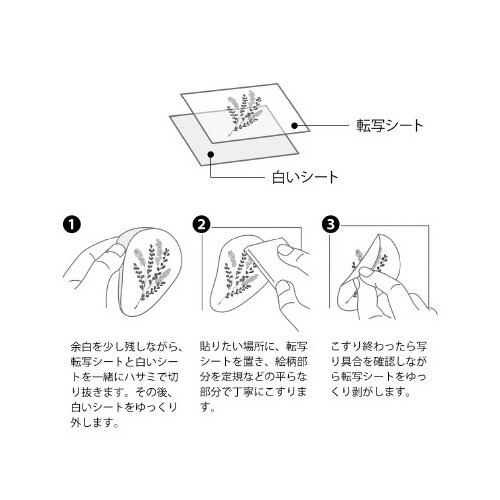 転写シート

白いシート

1

余白を少し残しながら、転写シートと白いシートを一緒にハサミで切り抜きます。その後、白いシートをゆっくり外します。

2

貼りたい場所に、転写シートを置き、絵柄部分を定規などの平らな部分で丁寧にこすります。

3

こすり終わったら写り具合を確認しながら転写シートをゆっくり剥がします。