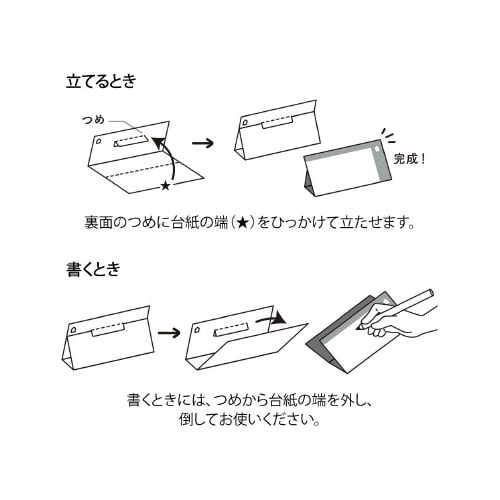 立てるとき

つめ

★

完成！

裏面のつめに台紙の端（★）をひっかけて立たせます。

書くとき

書くときには、つめから台紙の端を外し、倒してお使いください。