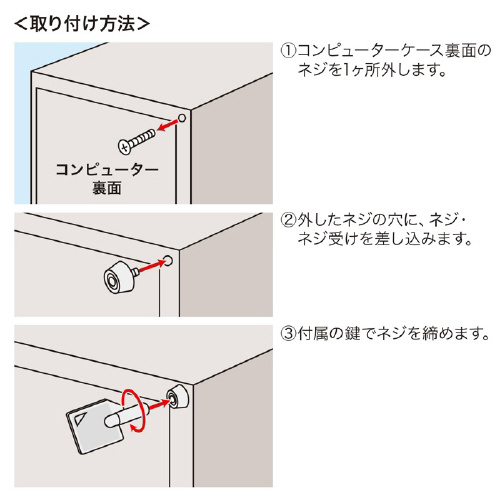 <取り付け方法>

コンピューター
裏面

①コンピューターケース裏面のネジを1ヶ所外します。

②外したネジの穴に、ネジ・ネジ受けを差し込みます。

③付属の鍵でネジを締めます。