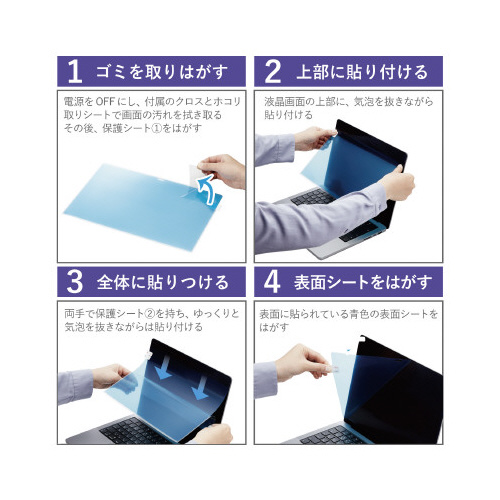 1 ゴミを取りはがす

電源を OFF にし、付属のクロスとホコリ取りシートで画面の汚れを拭き取る
その後、保護シート①をはがす

2 上部に貼り付ける

液晶画面の上部に、気泡を抜きながら貼り付ける

3 全体に貼りつける

両手で保護シート②を持ち、ゆっくりと気泡を抜きながらは貼り付ける

4 表面シートをはがす

表面に貼られている青色の表面シートをはがす