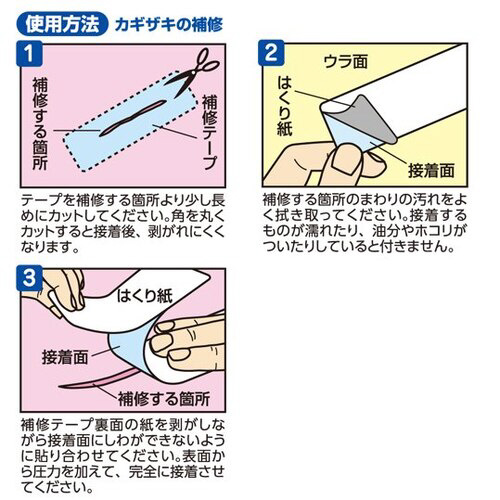 使用方法 カギザキの補修

1

補修する箇所

補修テープ

テープを補修する箇所より少し長めにカットしてください。角を丸くカットすると接着後、剥がれにくくなります。

2

ウラ面

はくり紙

接着面

補修する箇所のまわりの汚れをよく拭き取ってください。接着するものが濡れたり、油分やホコリがついたりしていると付きません。

3

はくり紙

接着面

補修する箇所

補修テープ裏面の紙を剥がしながら接着面にしわができないように貼り合わせてください。表面から圧力を加えて、完全に接着させてください。