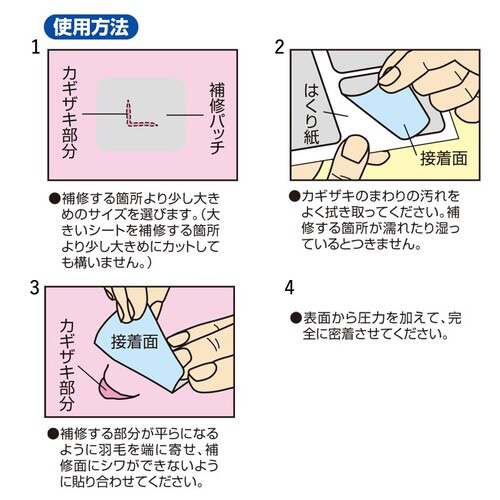 使用方法

1

カギザキ部分

補修パッチ

●補修する箇所より少し大きめのサイズを選びます。(大きいシートを補修する箇所より少し大きめにカットしても構いません。)

2

はくり紙

接着面

●カギザキのまわりの汚れをよく拭き取ってください。補修する箇所が濡れたり湿っているとつきません。

3

カギザキ部分

接着面

●補修する部分が平らになるように羽毛を端に寄せ、補修面にシワができないように貼り合わせてください。

4

●表面から圧力を加えて、完全に密着させてください。