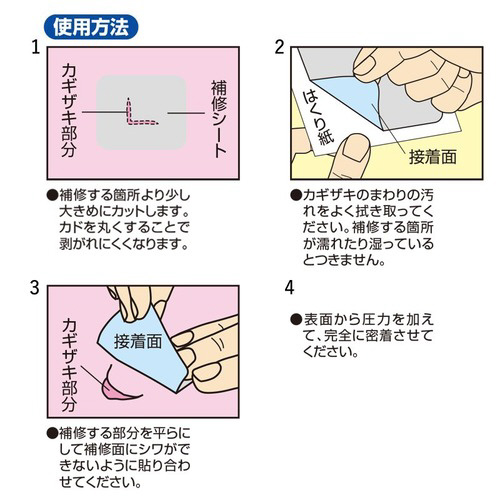 使用方法

1

カギザキ部分

補修シート

●補修する箇所より少し大きめにカットします。カドを丸くすることで剥がれにくくなります。

2

はくり紙

接着面

●カギザキのまわりの汚れをよく拭き取ってください。補修する箇所が濡れたり湿っているとつきません。

3

カギザキ部分

接着面

●補修する部分を平らにして補修面にシワができないように貼り合わせてください。

4

●表面から圧力を加えて、完全に密着させてください。