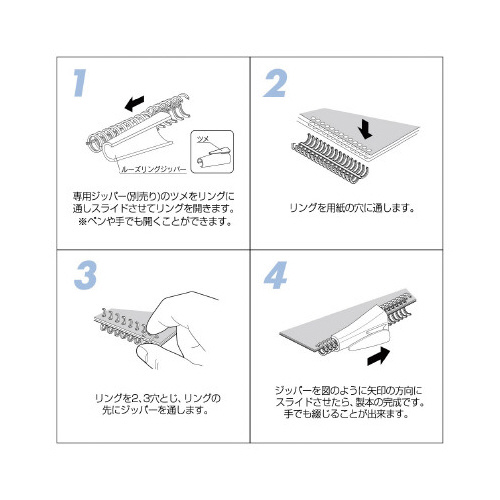 1

ツメ

ルーズリングジッパー

専用ジッパー(別売り)のツメをリングに通しスライドさせてリングを開きます。
※ペンや手でも開くことができます。

2

リングを用紙の穴に通します。

3

リングを2、3穴とじ、リングの先にジッパーを通します。

4

ジッパーを図のように矢印の方向にスライドさせたら、製本の完成です。
手でも綴じることが出来ます。