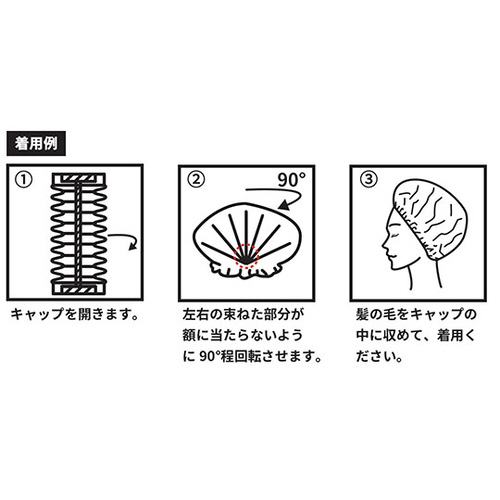 着用例

①

キャップを開きます。

②

90°

左右の束ねた部分が額に当たらないように 90°程回転させます。

③

髪の毛をキャップの中に収めて、着用ください。