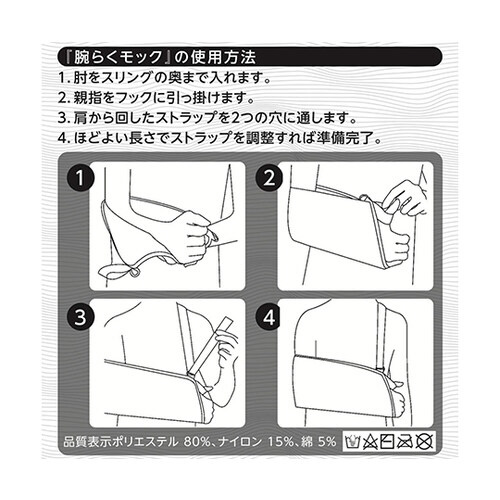 『腕らくモック』の使用方法

1. 肘をスリングの奥まで入れます。
2. 親指をフックに引っ掛けます。
3. 肩から回したストラップを2つの穴に通します。
4. ほどよい長さでストラップを調整すれば準備完了。

1

2

3

4

品質表示ポリエステル 80%、ナイロン 15%、綿 5%