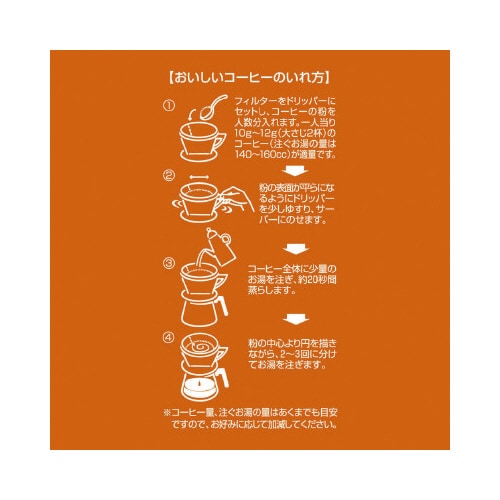 【おいしいコーヒーのいれ方】

①
フィルターをドリッパーにセットし、コーヒーの粉を人数分入れます。一人当り10g~12g(大さじ2杯)のコーヒー(注ぐお湯の量は140~160cc)が適量です。

②
粉の表面が平らになるようにドリッパーを少しゆすり、サーバーにのせます。

③
コーヒー全体に少量のお湯を注ぎ、約20秒間蒸らします。

④
粉の中心より円を描きながら、2~3回に分けてお湯を注ぎます。

※コーヒー量、注ぐお湯の量はあくまでも目安ですので、お好みに応じて加減してください。