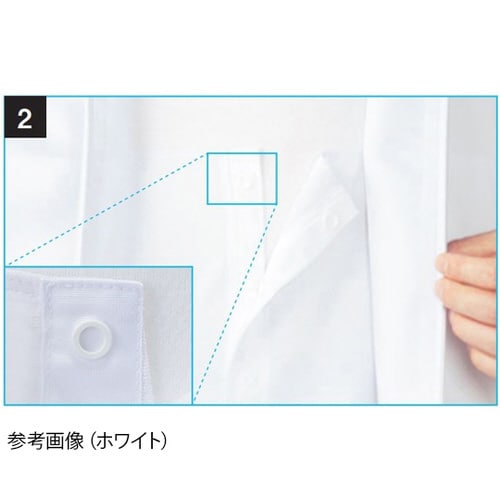 2

参考画像（ホワイト）