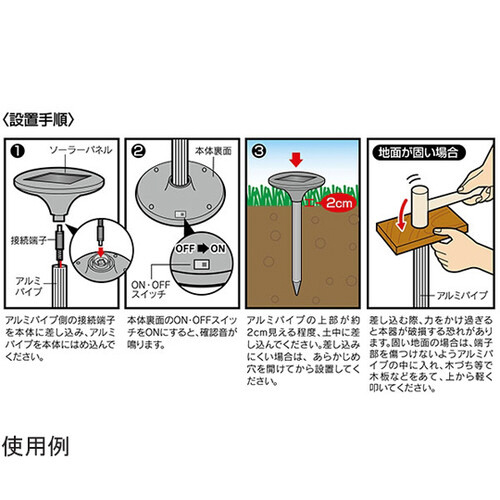 〈設置手順〉

❶
ソーラーパネル
接続端子
アルミパイプ

アルミパイプ側の接続端子を本体に差し込み、アルミパイプを本体にはめ込んでください。

❷
本体裏面
OFF ➡ ON
ON・OFFスイッチ

本体裏面のON・OFFスイッチをONにすると、確認音が鳴ります。

❸
2cm

アルミパイプの上部が約2cm見える程度、土中に差し込んでください。差し込みにくい場合は、あらかじめ穴を開けてから設置してください。

地面が固い場合
アルミパイプ

差し込む際、力をかけ過ぎると本器が破損する恐れがあります。固い地面の場合は、端子部を傷つけないようアルミパイプの中に入れ、木づち等で木板などをあて、上から軽く叩いてください。

使用例