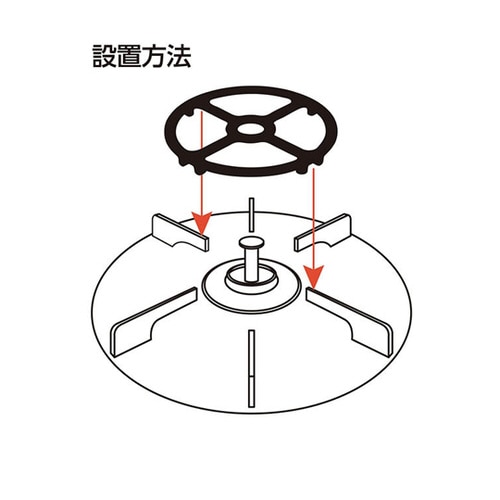 設置方法