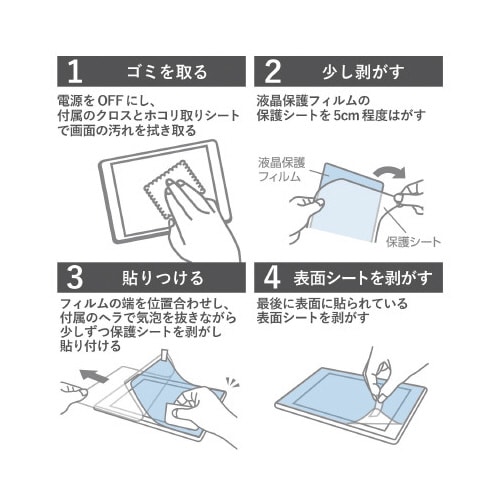 1 ゴミを取る

電源を OFF にし、付属のクロスとホコリ取りシートで画面の汚れを拭き取る

2 少し剥がす

液晶保護フィルムの保護シートを 5cm 程度はがす

液晶保護フィルム

保護シート

3 貼りつける

フィルムの端を位置合わせし、付属のヘラで気泡を抜きながら少しずつ保護シートを剥がし貼り付ける

4 表面シートを剥がす

最後に表面に貼られている表面シートを剥がす