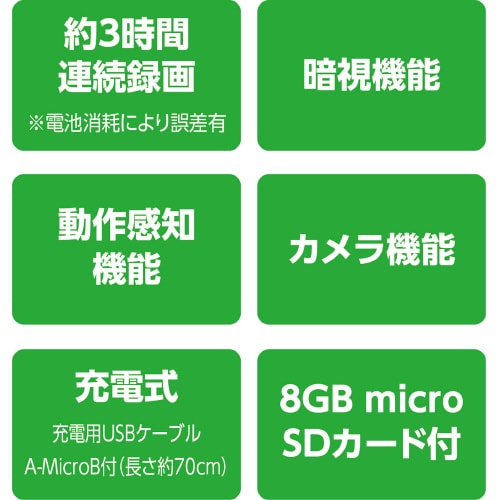 約3時間
連続録画
※電池消耗により誤差有

暗視機能

動作感知
機能

カメラ機能

充電式
充電用USBケーブル
A-MicroB付(長さ約70cm)

8GB micro
SDカード付