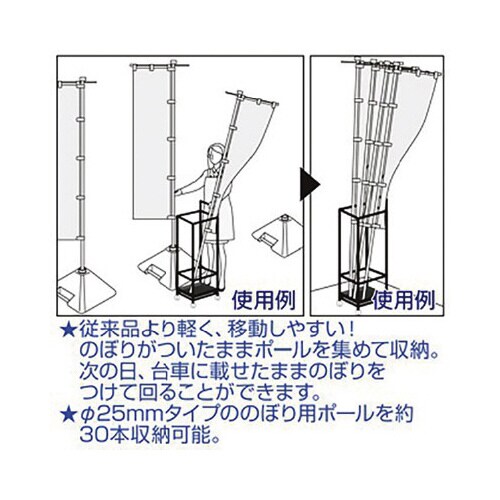 使用例

使用例

★従来品より軽く、移動しやすい！
のぼりがついたままポールを集めて収納。
次の日、台車に載せたままのぼりを
つけて回ることができます。
★φ25mmタイプののぼり用ポールを約
30本収納可能。