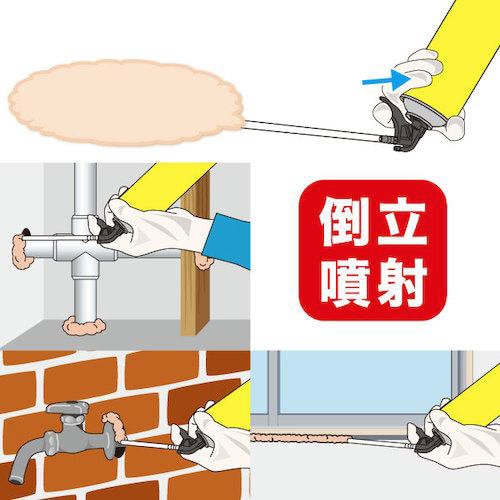 倒立
噴射