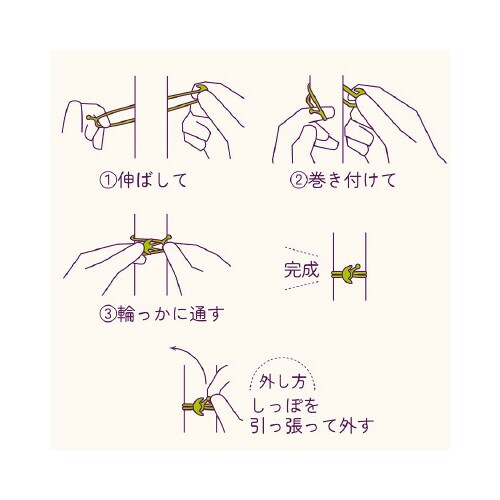 ①伸ばして

②巻き付けて

③輪っかに通す

完成

外し方
しっぽを
引っ張って外す