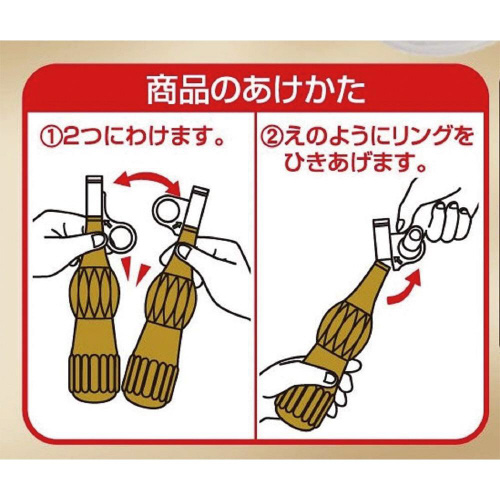 商品のあけかた

①2つにわけます。

②えのようにリングをひきあげます。