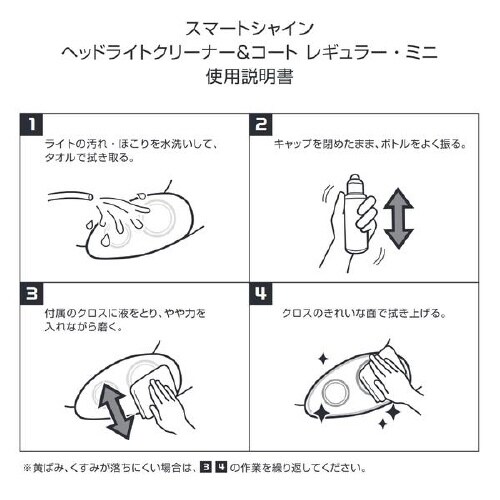 スマートシャイン
ヘッドライトクリーナー&コート レギュラー・ミニ
使用説明書

1
ライトの汚れ・ほこりを水洗いして、タオルで拭き取る。

2
キャップを閉めたまま、ボトルをよく振る。

3
付属のクロスに液をとり、やや力を入れながら磨く。

4
クロスのきれいな面で拭き上げる。

※黄ばみ、くすみが落ちにくい場合は、3 4 の作業を繰り返してください。