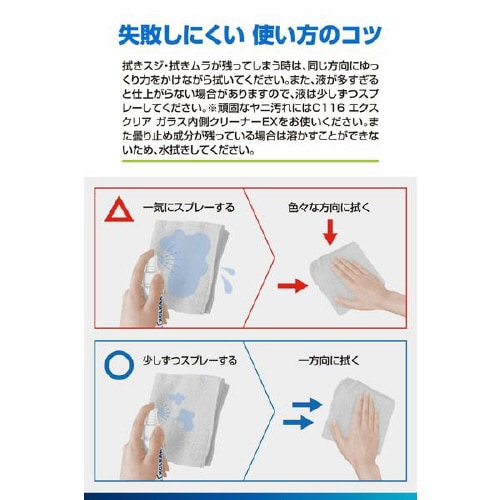 失敗しにくい 使い方のコツ

拭きスジ・拭きムラが残ってしまう時は、同じ方向にゆっくり力をかけながら拭いてください。また、液が多すぎると仕上がらない場合がありますので、液は少しずつスプレーしてください。※頑固なヤニ汚れにはC116 エクスクリア ガラス内側クリーナーEXをお使いください。また曇り止め成分が残っている場合は溶かすことができないため、水拭きしてください。

△ 一気にスプレーする

色々な方向に拭く

○ 少しずつスプレーする

一方向に拭く