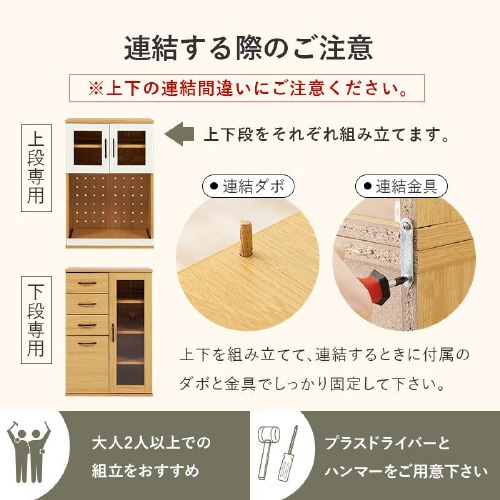 連結する際のご注意

※上下の連結間違いにご注意ください。

上段専用

上下段をそれぞれ組み立てます。

● 連結ダボ

● 連結金具

下段専用

上下を組み立てて、連結するときに付属のダボと金具でしっかり固定して下さい。

大人2人以上での組立をおすすめ

プラスドライバーとハンマーをご用意下さい