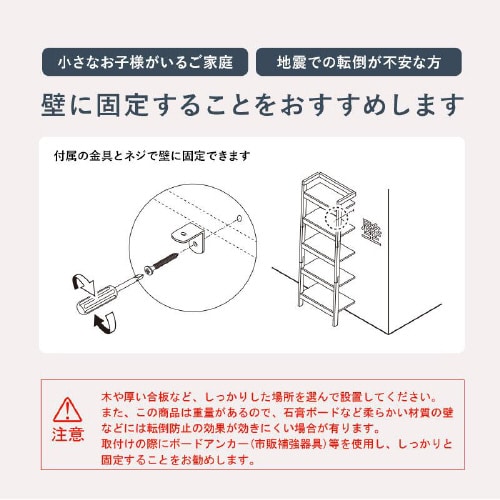 小さなお子様がいるご家庭

地震での転倒が不安な方

壁に固定することをおすすめします

付属の金具とネジで壁に固定できます

壁

注意

木や厚い合板など、しっかりした場所を選んで設置してください。
また、この商品は重量があるので、石膏ボードなど柔らかい材質の壁などには転倒防止の効果が効きにくい場合が有ります。
取付けの際にボードアンカー(市販補強器具)等を使用し、しっかりと固定することをお勧めします。