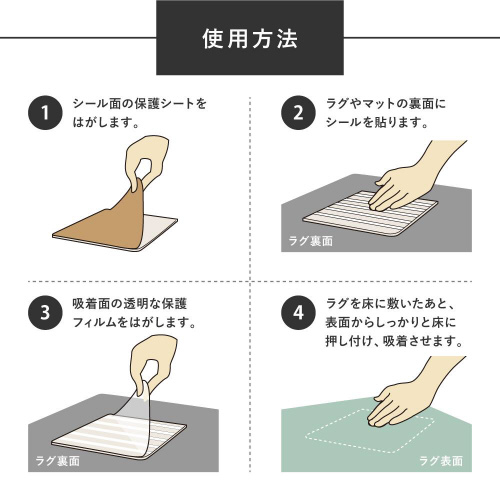 使用方法

1
シール面の保護シートをはがします。

2
ラグやマットの裏面にシールを貼ります。

ラグ裏面

3
吸着面の透明な保護フィルムをはがします。

ラグ裏面

4
ラグを床に敷いたあと、表面からしっかりと床に押し付け、吸着させます。

ラグ表面