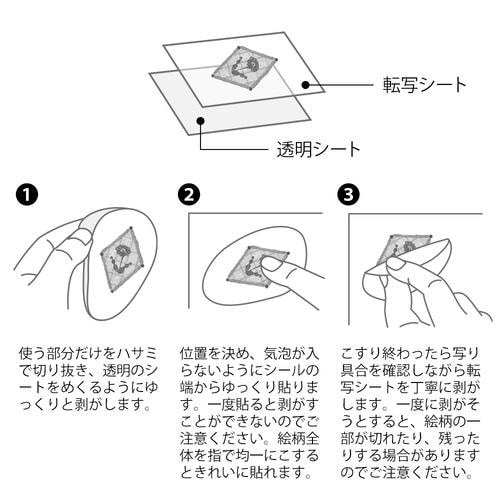 転写シート

透明シート

❶

使う部分だけをハサミで切り抜き、透明のシートをめくるようにゆっくりと剥がします。

❷

位置を決め、気泡が入らないようにシールの端からゆっくり貼ります。一度貼ると剥がすことができないのでご注意ください。絵柄全体を指で均一にこするときれいに貼れます。

❸

こすり終わったら写り具合を確認しながら転写シートを丁寧に剥がします。一度に剥がそうとすると、絵柄の一部が切れたり、残ったりする場合がありますのでご注意ください。