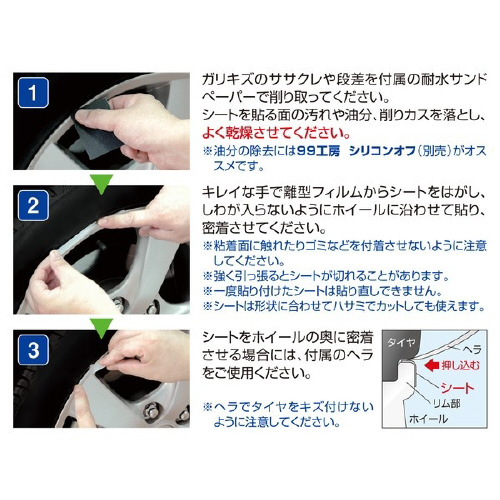 1

ガリキズのササクレや段差を付属の耐水サンドペーパーで削り取ってください。
シートを貼る面の汚れや油分、削りカスを落とし、よく乾燥させてください。
※油分の除去には99工房 シリコンオフ（別売）がオススメです。

2

キレイな手で離型フィルムからシートをはがし、しわが入らないようにホイールに沿わせて貼り、密着させてください。
※粘着面に触れたりゴミなどを付着させないように注意してください。
※強く引っ張るとシートが切れることがあります。
※一度貼り付けたシートは貼り直しできません。
※シートは形状に合わせてハサミでカットしても使えます。

3

シートをホイールの奥に密着させる場合には、付属のヘラをご使用ください。

※ヘラでタイヤをキズ付けないように注意してください。

タイヤ
ヘラ
押し込む
シート
リム部
ホイール