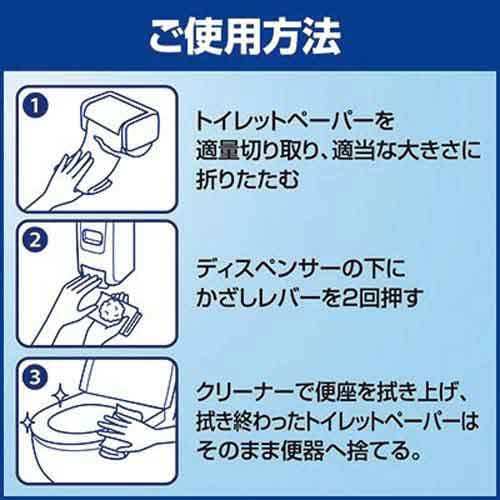 ご使用方法

1

トイレットペーパーを適量切り取り、適当な大きさに折りたたむ

2

ディスペンサーの下にかざしレバーを2回押す

3

クリーナーで便座を拭き上げ、拭き終わったトイレットペーパーはそのまま便器へ捨てる。