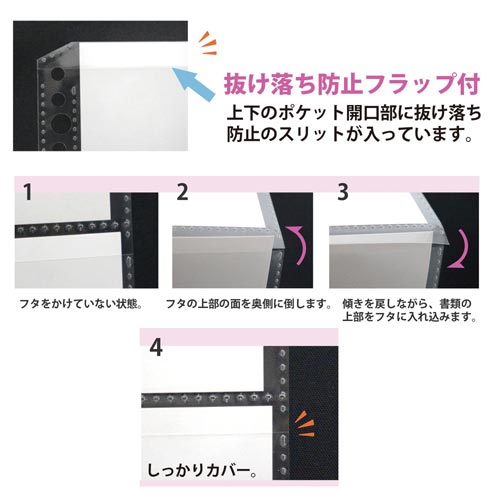 抜け落ち防止フラップ付

上下のポケット開口部に抜け落ち防止のスリットが入っています。

1

フタをかけていない状態。

2

フタの上部の面を奥側に倒します。

3

傾きを戻しながら、書類の上部をフタに入れ込みます。

4

しっかりカバー。