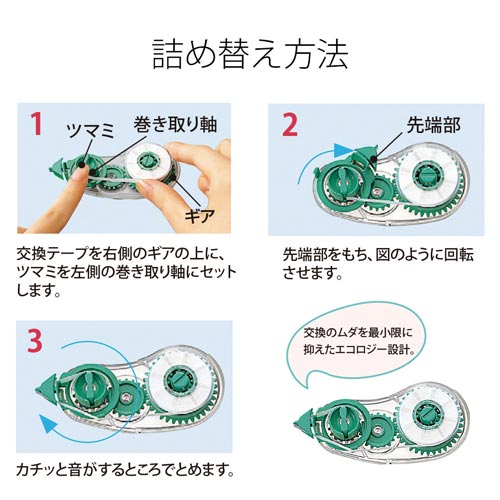 詰め替え方法

1
ツマミ
巻き取り軸
ギア

交換テープを右側のギアの上に、ツマミを左側の巻き取り軸にセットします。

2
先端部

先端部をもち、図のように回転させます。

3

カチッと音がするところでとめます。

交換のムダを最小限に抑えたエコロジー設計。