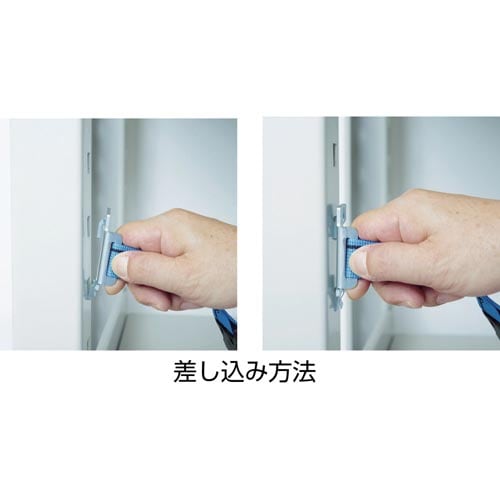 差し込み方法