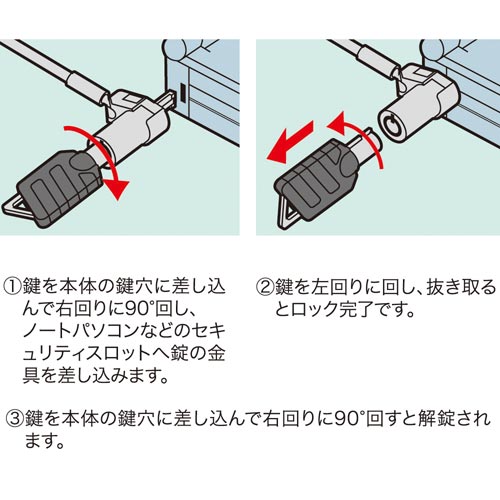 ①鍵を本体の鍵穴に差し込んで右回りに90°回し、ノートパソコンなどのセキュリティスロットへ錠の金具を差し込みます。

②鍵を左回りに回し、抜き取るとロック完了です。

③鍵を本体の鍵穴に差し込んで右回りに90°回すと解錠されます。