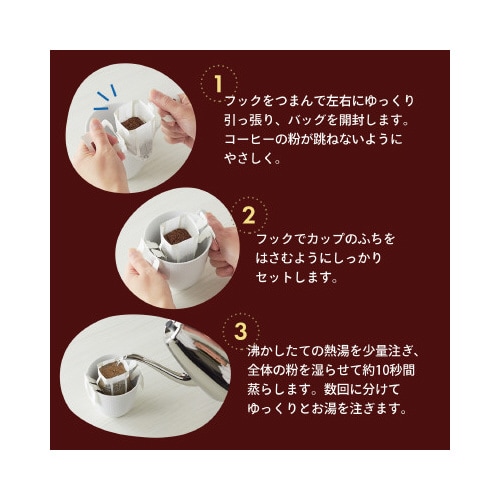 1
フックをつまんで左右にゆっくり引っ張り、バッグを開封します。コーヒーの粉が跳ねないようにやさしく。

2
フックでカップのふちをはさむようにしっかりセットします。

3
沸かしたての熱湯を少量注ぎ、全体の粉を湿らせて約10秒間蒸らします。数回に分けてゆっくりとお湯を注ぎます。