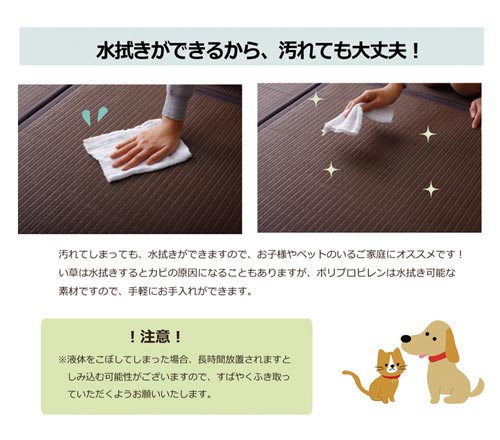 水拭きができるから、汚れても大丈夫！

汚れてしまっても、水拭きができますので、お子様やペットのいるご家庭にオススメです！い草は水拭きするとカビの原因になることもありますが、ポリプロピレンは水拭き可能な素材ですので、手軽にお手入れができます。

！注意！

※液体をこぼしてしまった場合、長時間放置されますとしみ込む可能性がございますので、すばやくふき取っていただくようお願いいたします。