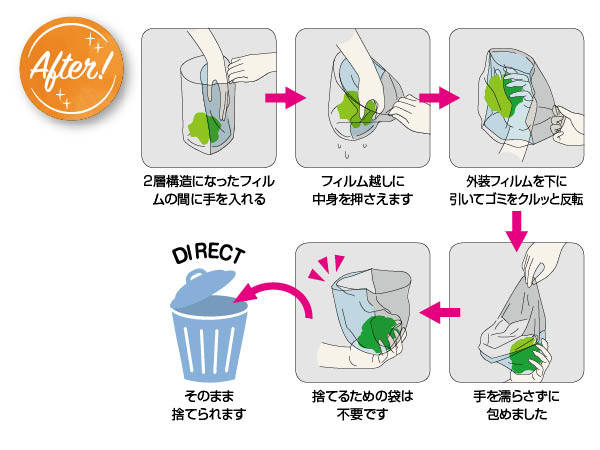 After!

2層構造になったフィルムの間に手を入れる

フィルム越しに中身を押さえます

外装フィルムを下に引いてゴミをクルッと反転

手を濡らさずに包めました

捨てるための袋は不要です

DIRECT

そのまま捨てられます