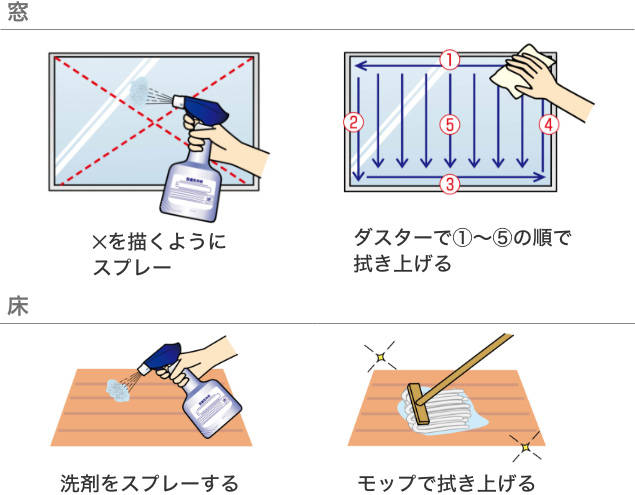 窓

①
②
⑤
④
③

×を描くように
スプレー

ダスターで①〜⑤の順で
拭き上げる

床

洗剤をスプレーする

モップで拭き上げる